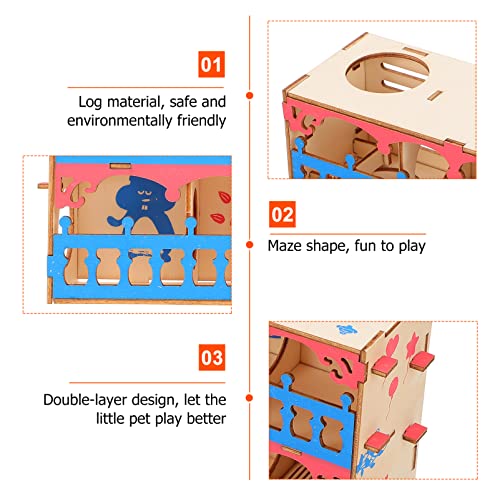 01

Log material, safe and environmentally friendly

02

Maze shape, fun to play

03

Double-layer design, let the little pet play better