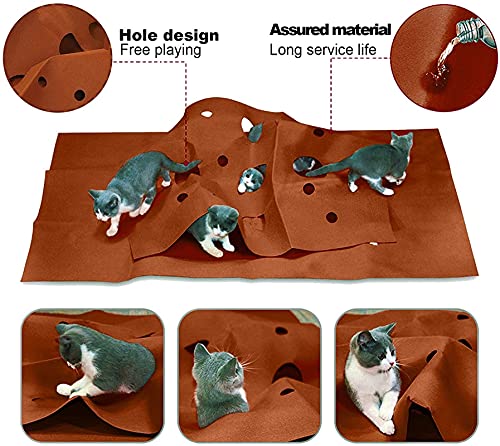 Hole design
Free playing

Assured material
Long service life