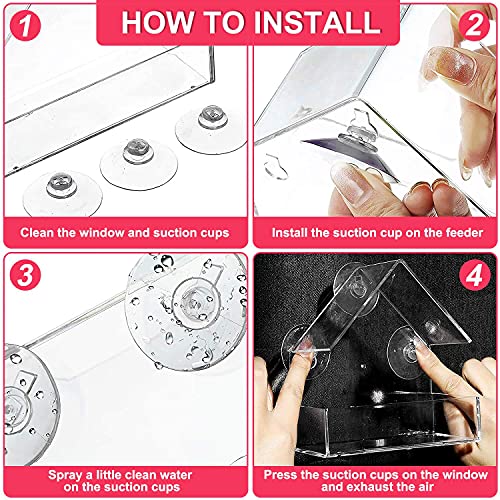 HOW TO INSTALL

1

Clean the window and suction cups

2

Install the suction cup on the feeder

3

Spray a little clean water on the suction cups

4

Press the suction cups on the window and exhaust the air