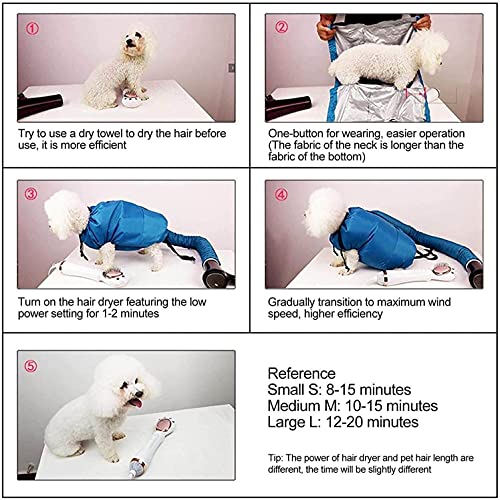 ①

Try to use a dry towel to dry the hair before use, it is more efficient

②

One-button for wearing, easier operation (The fabric of the neck is longer than the fabric of the bottom)

③

Turn on the hair dryer featuring the low power setting for 1-2 minutes

④

Gradually transition to maximum wind speed, higher efficiency

⑤

Reference
Small S: 8-15 minutes
Medium M: 10-15 minutes
Large L: 12-20 minutes

Tip: The power of hair dryer and pet hair length are different, the time will be slightly different