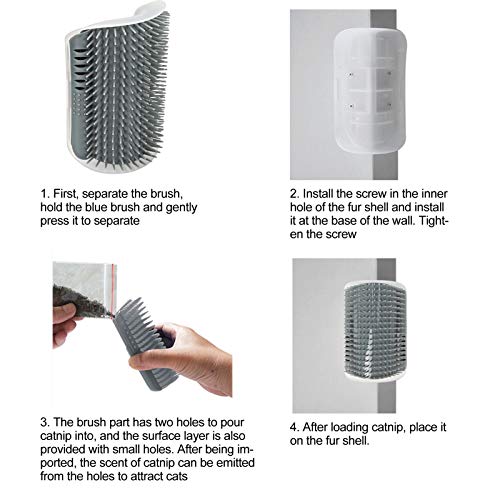 1. First, separate the brush, hold the blue brush and gently press it to separate

2. Install the screw in the inner hole of the fur shell and install it at the base of the wall. Tighten the screw

3. The brush part has two holes to pour catnip into, and the surface layer is also provided with small holes. After being imported, the scent of catnip can be emitted from the holes to attract cats

4. After loading catnip, place it on the fur shell.