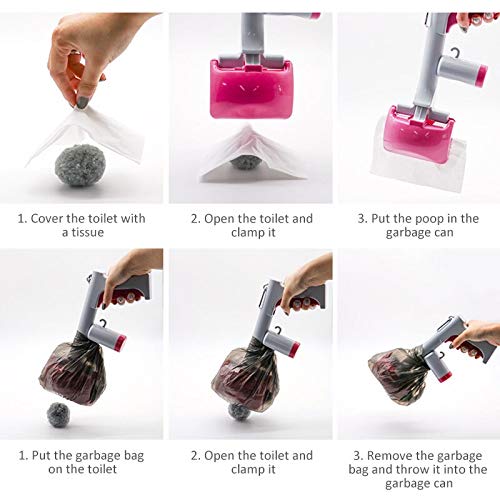 1. Cover the toilet with a tissue

2. Open the toilet and clamp it

3. Put the poop in the garbage can

1. Put the garbage bag on the toilet

2. Open the toilet and clamp it

3. Remove the garbage bag and throw it into the garbage can