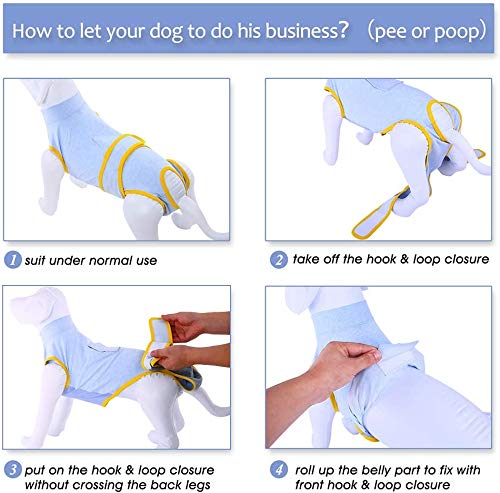 How to let your dog to do his business? (pee or poop)

1 suit under normal use

2 take off the hook & loop closure

3 put on the hook & loop closure without crossing the back legs

4 roll up the belly part to fix with front hook & loop closure