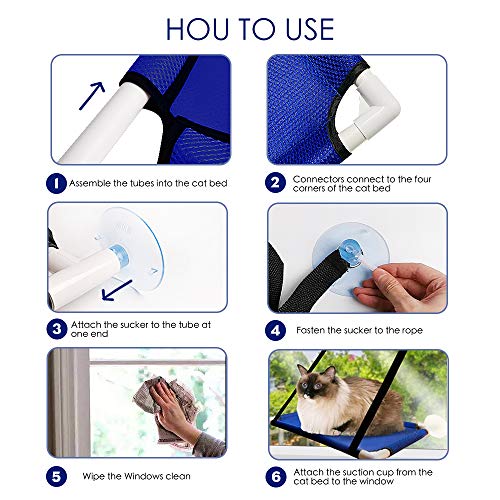 HOU TO USE

1 Assemble the tubes into the cat bed

2 Connectors connect to the four corners of the cat bed

3 Attach the sucker to the tube at one end

4 Fasten the sucker to the rope

5 Wipe the Windows clean

6 Attach the suction cup from the cat bed to the window