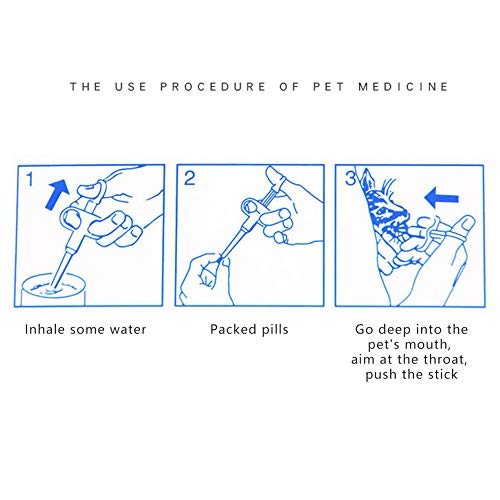 THE USE PROCEDURE OF PET MEDICINE

1

Inhale some water

2

Packed pills

3

Go deep into the pet's mouth, aim at the throat, push the stick