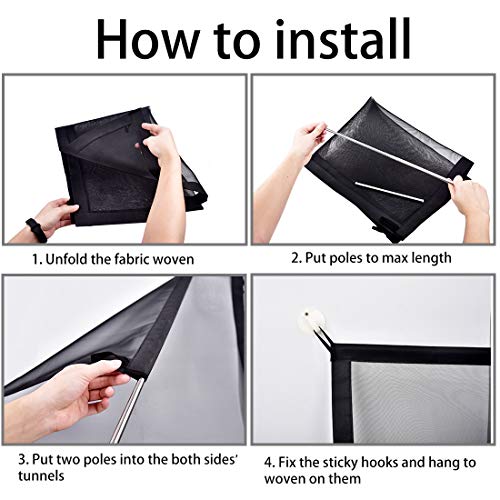 How to install

1. Unfold the fabric woven

2. Put poles to max length

3. Put two poles into the both sides' tunnels

4. Fix the sticky hooks and hang to woven on them