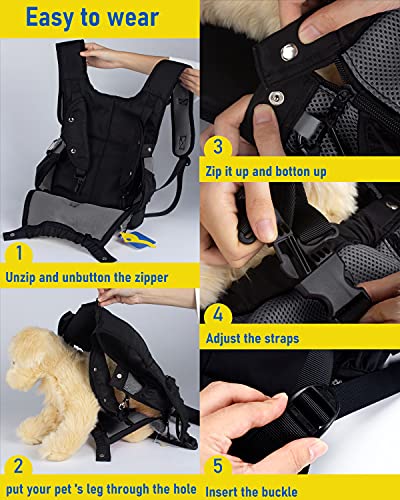 Easy to wear

1
Unzip and unbutton the zipper

2
put your pet 's leg through the hole

3
Zip it up and botton up

4
Adjust the straps

5
Insert the buckle