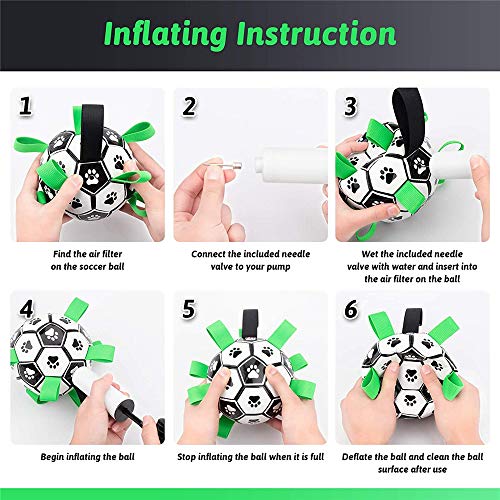 Inflating Instruction

1

Find the air filter on the soccer ball

2

Connect the included needle valve to your pump

3

Wet the included needle valve with water and insert into the air filter on the ball

4

Begin inflating the ball

5

Stop inflating the ball when it is full

6

Deflate the ball and clean the ball surface after use