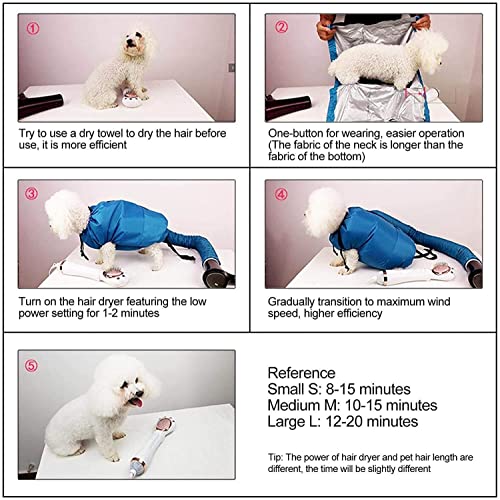 ①

Try to use a dry towel to dry the hair before use, it is more efficient

②

One-button for wearing, easier operation (The fabric of the neck is longer than the fabric of the bottom)

③

Turn on the hair dryer featuring the low power setting for 1-2 minutes

④

Gradually transition to maximum wind speed, higher efficiency

⑤

Reference
Small S: 8-15 minutes
Medium M: 10-15 minutes
Large L: 12-20 minutes

Tip: The power of hair dryer and pet hair length are different, the time will be slightly different