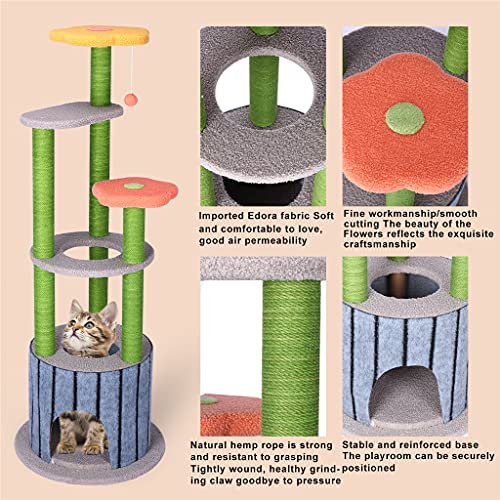 Imported Edora fabric Soft and comfortable to love, good air permeability

Fine workmanship/smooth cutting The beauty of the Flowers reflects the exquisite craftsmanship

Natural hemp rope is strong and resistant to grasping Tightly wound, healthy grinding claw goodbye to pressure

Stable and reinforced base The playroom can be securely positioned