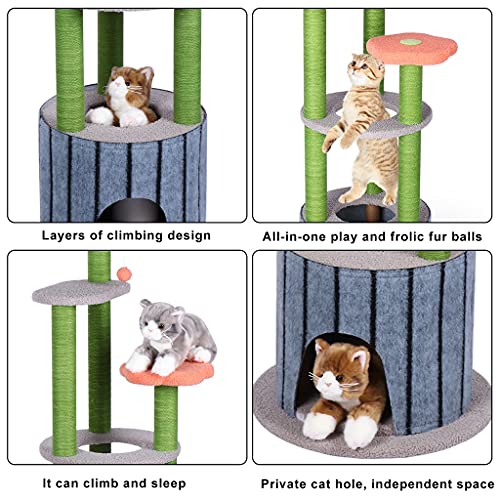 Layers of climbing design

All-in-one play and frolic fur balls

It can climb and sleep

Private cat hole, independent space