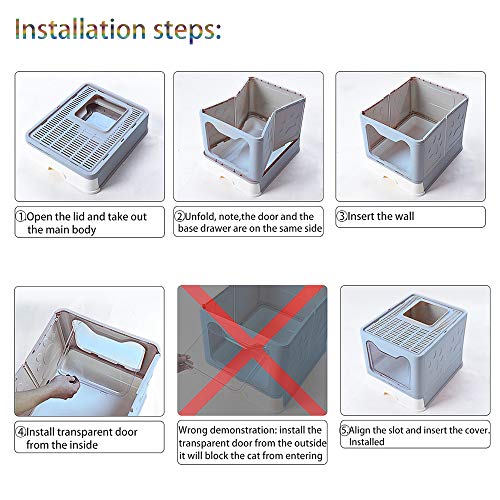 Installation steps:

①Open the lid and take out the main body

②Unfold, note,the door and the base drawer are on the same side

③Insert the wall

④Install transparent door from the inside

Wrong demonstration: install the transparent door from the outside it will block the cat from entering

⑤Align the slot and insert the cover. Installed