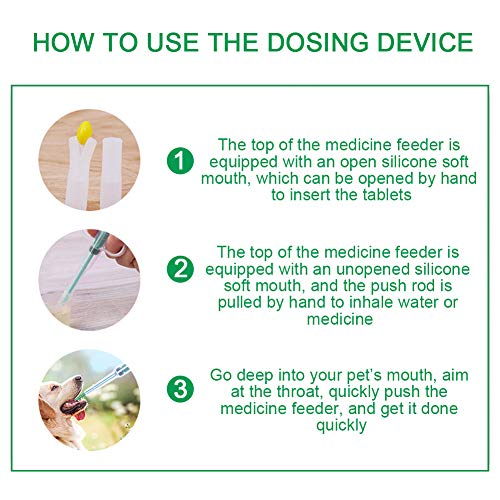 HOW TO USE THE DOSING DEVICE

1 The top of the medicine feeder is equipped with an open silicone soft mouth, which can be opened by hand to insert the tablets

2 The top of the medicine feeder is equipped with an unopened silicone soft mouth, and the push rod is pulled by hand to inhale water or medicine

3 Go deep into your pet's mouth, aim at the throat, quickly push the medicine feeder, and get it done quickly