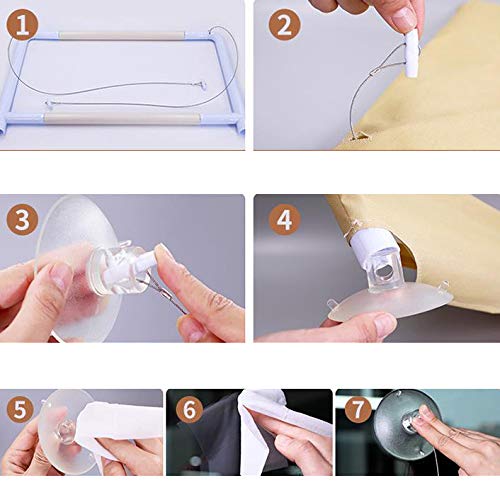 1

2

3

4

5

6

7