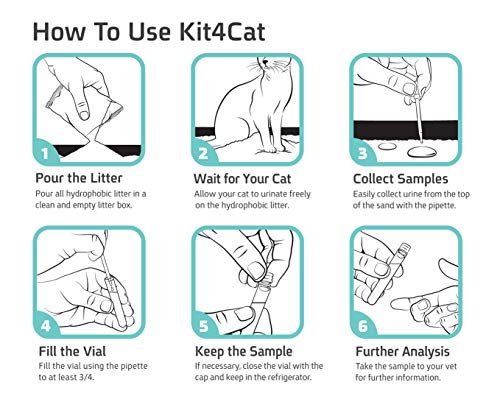 How To Use Kit4Cat

1

Pour the Litter

Pour all hydrophobic litter in a clean and empty litter box.

2

Wait for Your Cat

Allow your cat to urinate freely on the hydrophobic litter.

3

Collect Samples

Easily collect urine from the top of the sand with the pipette.

4

Fill the Vial

Fill the vial using the pipette to at least 3/4.

5

Keep the Sample

If necessary, close the vial with the cap and keep in the refrigerator.

6

Further Analysis

Take the sample to your vet for further information.