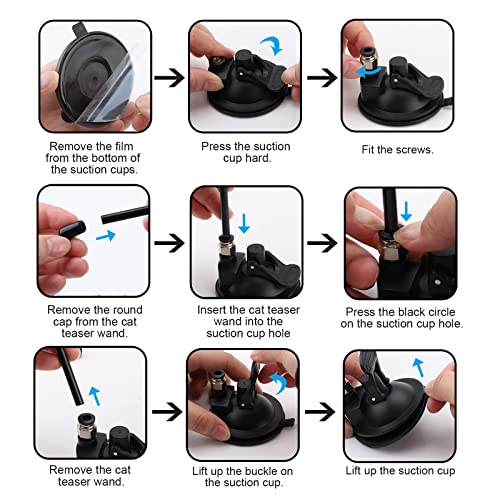 Remove the film from the bottom of the suction cups.

Press the suction cup hard.

Fit the screws.

Remove the round cap from the cat teaser wand.

Insert the cat teaser wand into the suction cup hole

Press the black circle on the suction cup hole.

Remove the cat teaser wand.

Lift up the buckle on the suction cup.

Lift up the suction cup