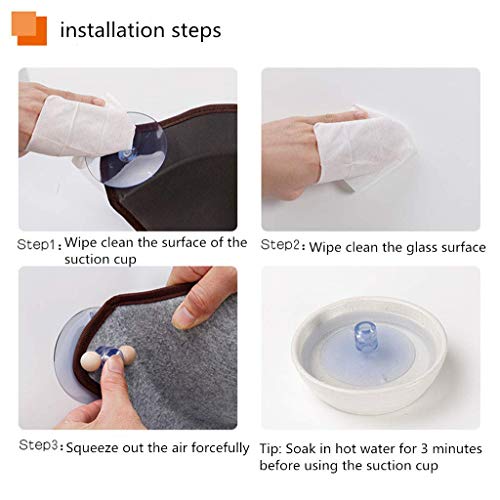 installation steps

Step1: Wipe clean the surface of the suction cup

Step2: Wipe clean the glass surface

Step3: Squeeze out the air forcefully

Tip: Soak in hot water for 3 minutes before using the suction cup