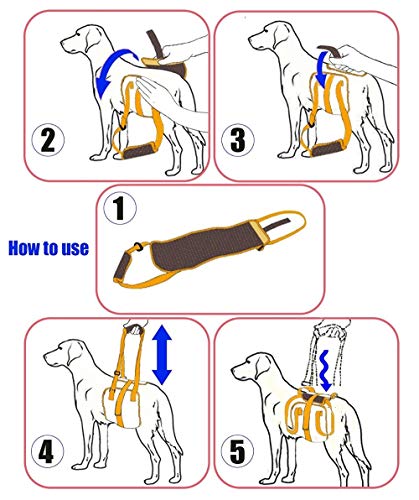 2

3

How to use

1

4

5