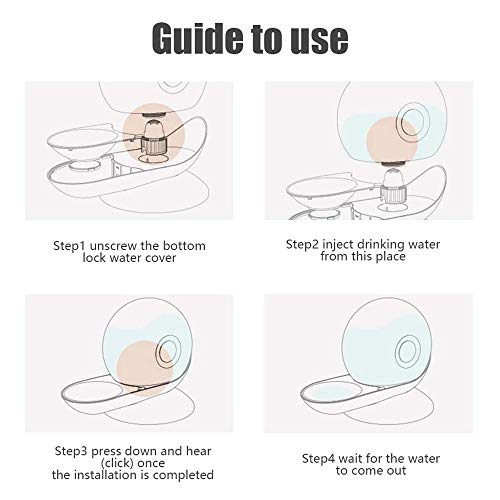 Guide to use

Step1 unscrew the bottom lock water cover

Step2 inject drinking water from this place

Step3 press down and hear (click) once the installation is completed

Step4 wait for the water to come out