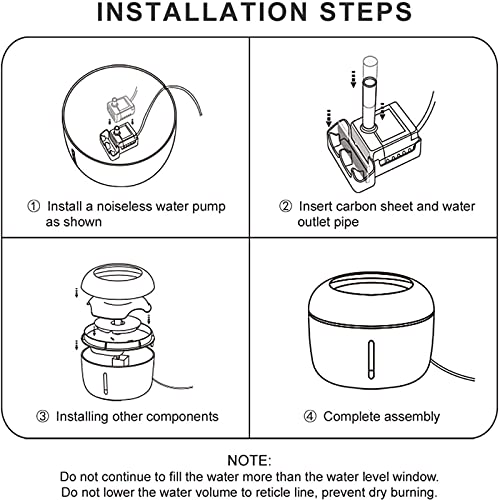 INSTALLATION STEPS

① Install a noiseless water pump as shown

② Insert carbon sheet and water outlet pipe

③ Installing other components

④ Complete assembly

NOTE:
Do not continue to fill the water more than the water level window.
Do not lower the water volume to reticle line, prevent dry burning.