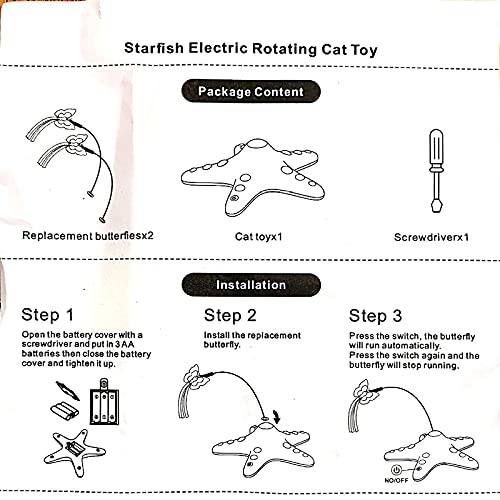 Starfish Electric Rotating Cat Toy

Package Content

Replacement butterfiesx2

Cat toyx1

Screwdriverx1

Installation

Step 1

Open the battery cover with a screwdriver and put in 3 AA batteries then close the battery cover and tighten it up.

Step 2

Install the replacement butterfly.

Step 3

Press the switch, the butterfly will run automatically. Press the switch again and the butterfly will stop running.

NO/OFF