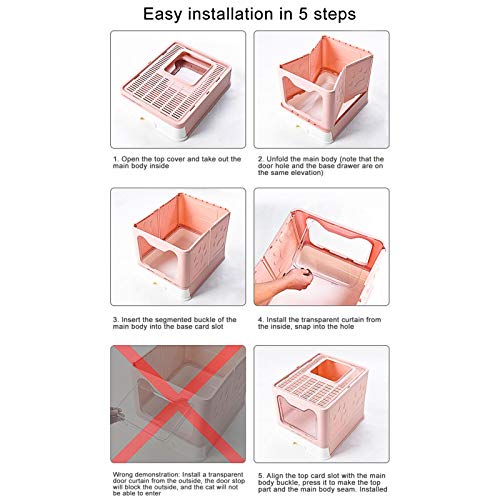 Easy installation in 5 steps

1. Open the top cover and take out the main body inside

2. Unfold the main body (note that the door hole and the base drawer are on the same elevation)

3. Insert the segmented buckle of the main body into the base card slot

4. Install the transparent curtain from the inside, snap into the hole

Wrong demonstration: Install a transparent door curtain from the outside, the door stop will block the outside, and the cat will not be able to enter

5. Align the top card slot with the main body buckle, press it to make the top part and the main body seam. Installed