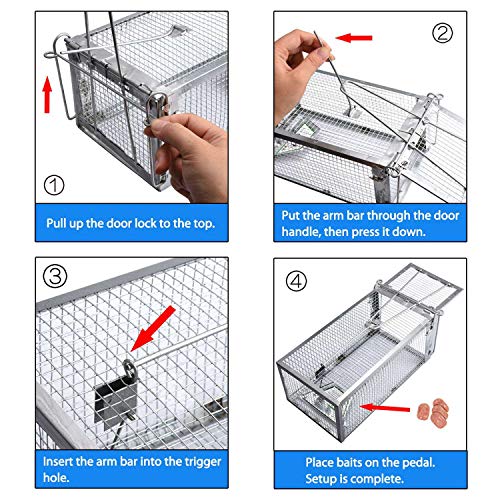 ①

Pull up the door lock to the top.

②

Put the arm bar through the door handle, then press it down.

③

Insert the arm bar into the trigger hole.

④

Place baits on the pedal.
Setup is complete.