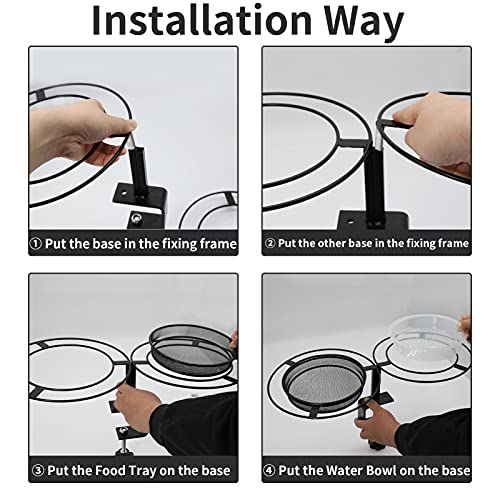 Installation Way

① Put the base in the fixing frame

② Put the other base in the fixing frame

③ Put the Food Tray on the base

④ Put the Water Bowl on the base