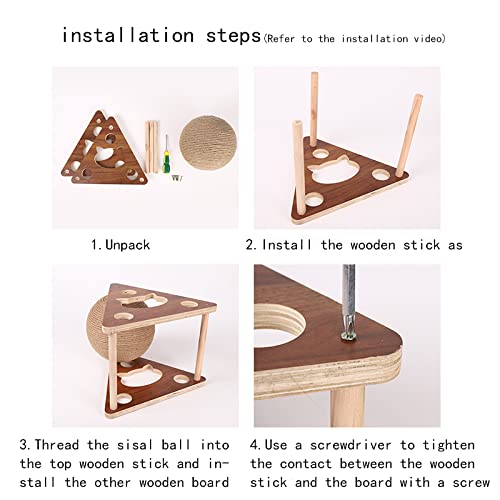 installation steps(Refer to the installation video)

1.Unpack

2.Install the wooden stick as

3.Thread the sisal ball into the top wooden stick and install the other wooden board

4.Use a screwdriver to tighten the contact between the wooden stick and the board with a screw