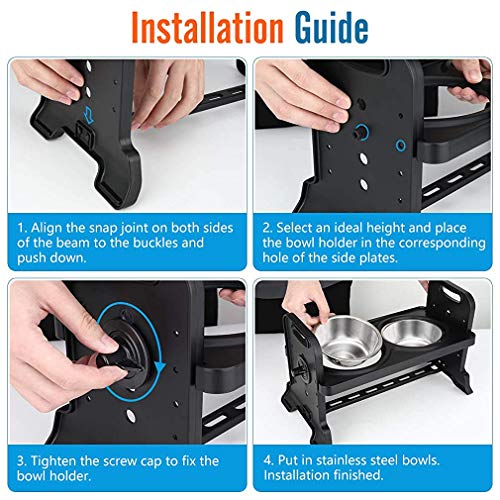 Installation Guide

1. Align the snap joint on both sides of the beam to the buckles and push down.

2. Select an ideal height and place the bowl holder in the corresponding hole of the side plates.

3. Tighten the screw cap to fix the bowl holder.

4. Put in stainless steel bowls. Installation finished.