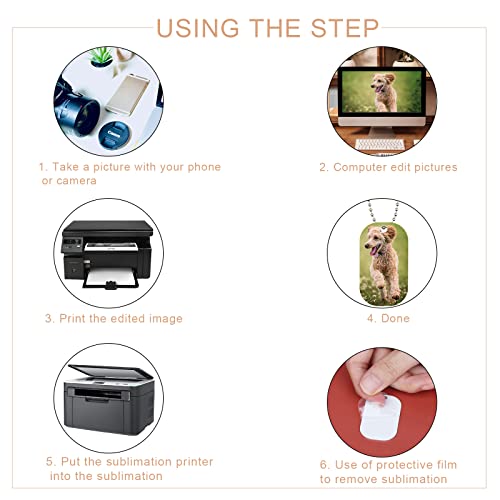 USING THE STEP

1. Take a picture with your phone or camera

2. Computer edit pictures

3. Print the edited image

4. Done

5. Put the sublimation printer into the sublimation

6. Use of protective film to remove sublimation