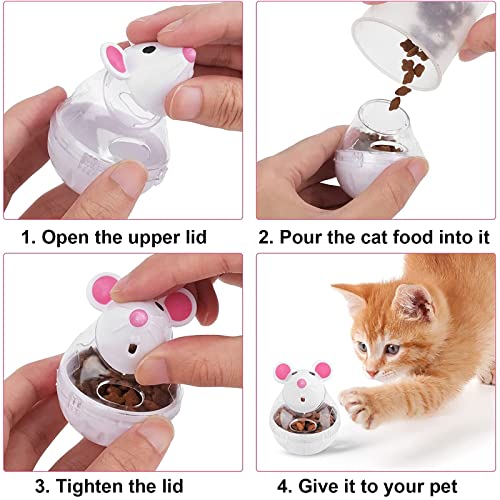 1. Open the upper lid

2. Pour the cat food into it

3. Tighten the lid

4. Give it to your pet