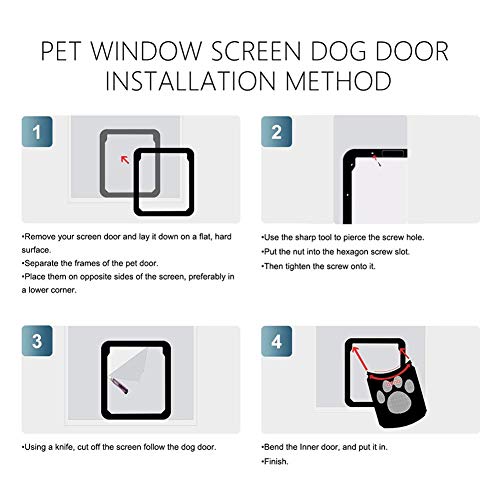 PET WINDOW SCREEN DOG DOOR INSTALLATION METHOD

1

•Remove your screen door and lay it down on a flat, hard surface.
•Separate the frames of the pet door.
•Place them on opposite sides of the screen, preferably in a lower corner.

2

•Use the sharp tool to pierce the screw hole.
•Put the nut into the hexagon screw slot.
•Then tighten the screw onto it.

3

•Using a knife, cut off the screen follow the dog door.

4

•Bend the Inner door, and put it in.
•Finish.