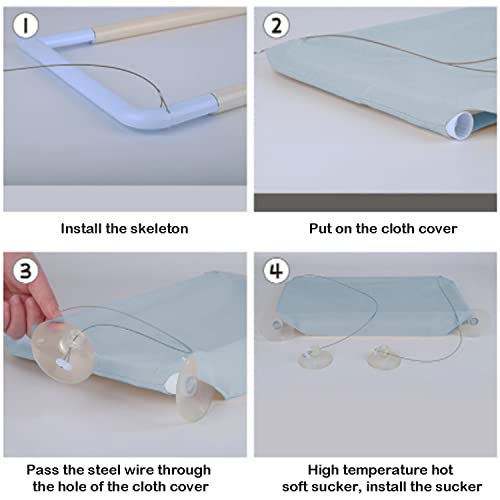 1

Install the skeleton

2

Put on the cloth cover

3

Pass the steel wire through the hole of the cloth cover

4

High temperature hot soft sucker, install the sucker