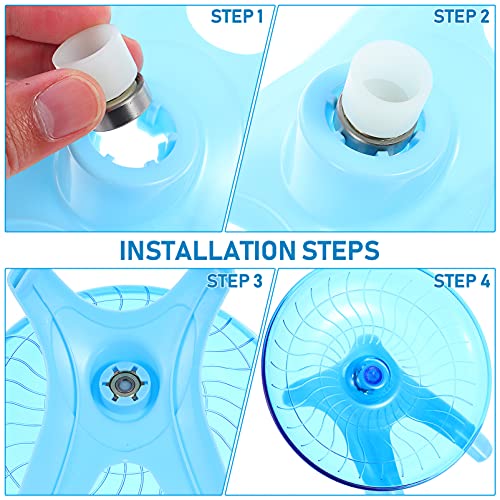 STEP 1

STEP 2

INSTALLATION STEPS

STEP 3

STEP 4