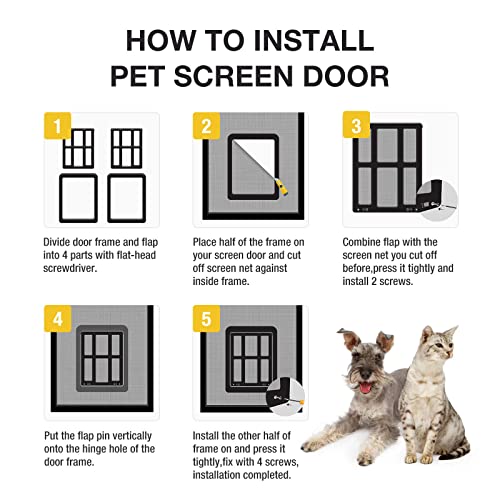 HOW TO INSTALL
PET SCREEN DOOR

1

Divide door frame and flap into 4 parts with flat-head screwdriver.

2

Place half of the frame on your screen door and cut off screen net against inside frame.

3

Combine flap with the screen net you cut off before,press it tightly and install 2 screws.

4

Put the flap pin vertically onto the hinge hole of the door frame.

5

Install the other half of frame on and press it tightly,fix with 4 screws, installation completed.