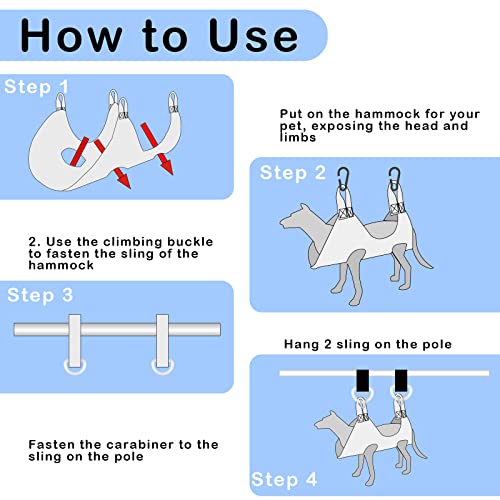 How to Use

Step 1

Put on the hammock for your pet, exposing the head and limbs

Step 2

2. Use the climbing buckle to fasten the sling of the hammock

Step 3

Hang 2 sling on the pole

Fasten the carabiner to the sling on the pole

Step 4