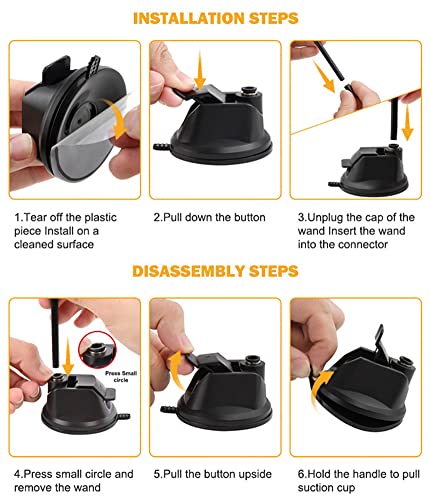 INSTALLATION STEPS

1.Tear off the plastic piece Install on a cleaned surface

2.Pull down the button

3.Unplug the cap of the wand Insert the wand into the connector

DISASSEMBLY STEPS

Press Small circle

4.Press small circle and remove the wand

5.Pull the button upside

6.Hold the handle to pull suction cup