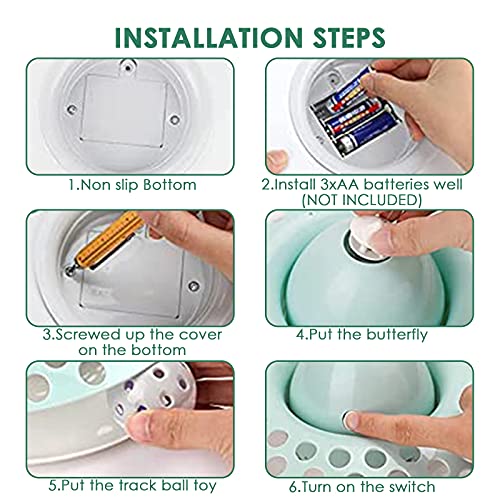 INSTALLATION STEPS

1.Non slip Bottom

2.Install 3xAA batteries well (NOT INCLUDED)

3.Screwed up the cover on the bottom

4.Put the butterfly

5.Put the track ball toy

6.Turn on the switch