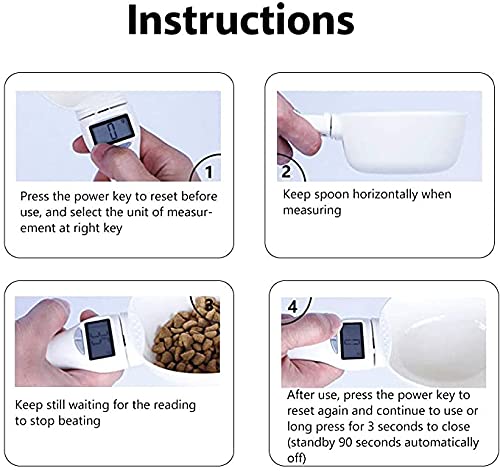 Instructions

0

1

Press the power key to reset before use, and select the unit of measurement at right key

2

Keep spoon horizontally when measuring

3

Keep still waiting for the reading to stop beating

4

After use, press the power key to reset again and continue to use or long press for 3 seconds to close (standby 90 seconds automatically off)