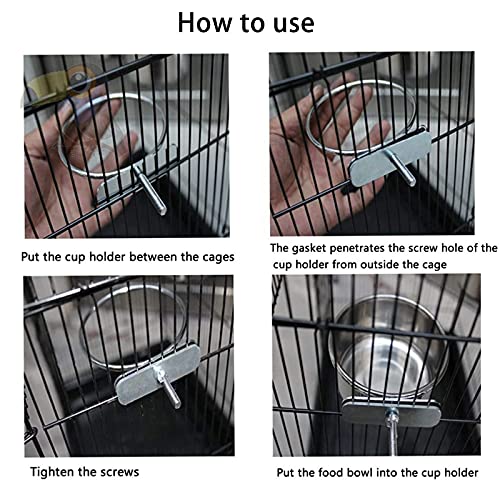 How to use

Put the cup holder between the cages

The gasket penetrates the screw hole of the cup holder from outside the cage

Tighten the screws

Put the food bowl into the cup holder