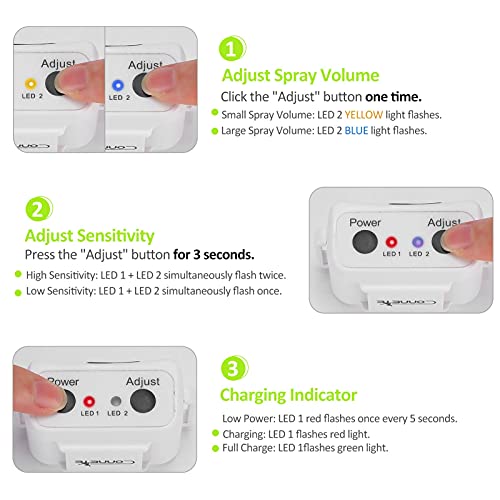 Adjust

LED 2

Adjust

LED 2

1

Adjust Spray Volume

Click the "Adjust" button one time.

Small Spray Volume: LED 2 YELLOW light flashes.

Large Spray Volume: LED 2 BLUE light flashes.

2

Adjust Sensitivity

Press the "Adjust" button for 3 seconds.

High Sensitivity: LED 1 + LED 2 simultaneously flash twice.

Low Sensitivity: LED 1 + LED 2 simultaneously flash once.

Power

Adjust

LED 1

LED 2

Power

Adjust

LED 1

LED 2

3

Charging Indicator

Low Power: LED 1 red flashes once every 5 seconds.

Charging: LED 1 flashes red light.

Full Charge: LED 1flashes green light.