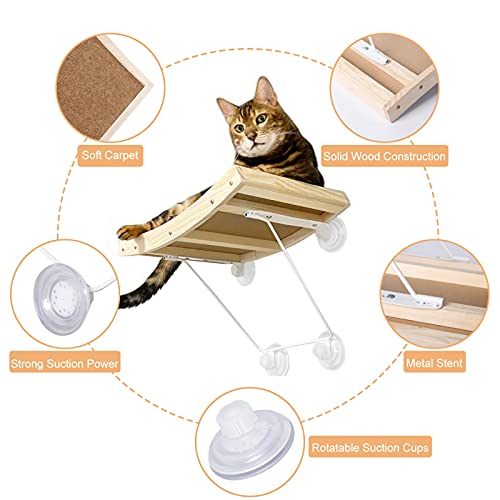 Soft Carpet

Solid Wood Construction

Strong Suction Power

Metal Stent

Rotatable Suction Cups