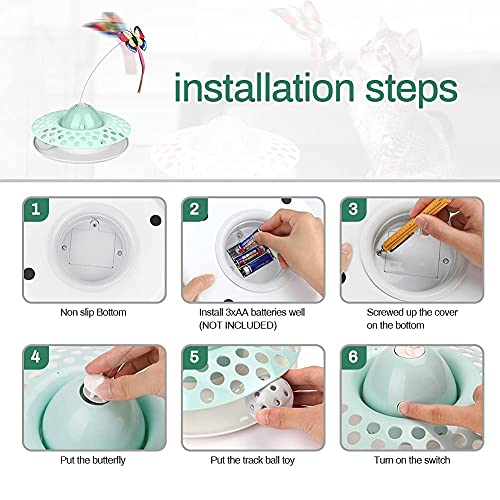 installation steps

1
Non slip Bottom

2
Install 3xAA batteries well (NOT INCLUDED)

3
Screwed up the cover on the bottom

4
Put the butterfly

5
Put the track ball toy

6
Turn on the switch