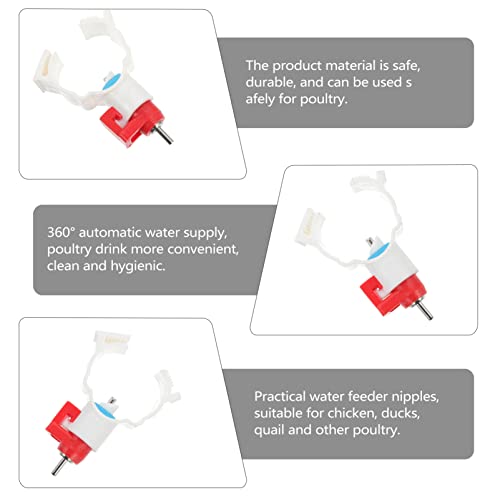 The product material is safe, durable, and can be used s afely for poultry.

360° automatic water supply, poultry drink more convenient, clean and hygienic.

Practical water feeder nipples, suitable for chicken, ducks, quail and other poultry.