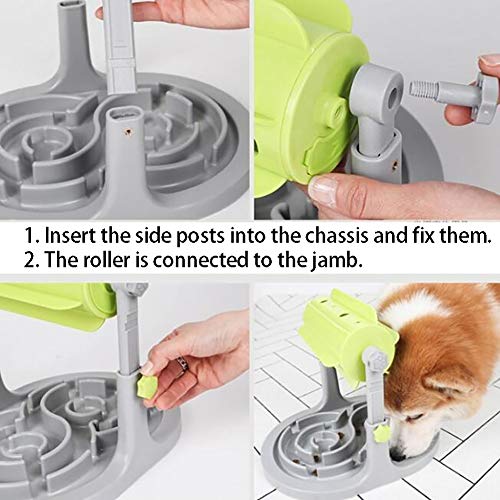 1. Insert the side posts into the chassis and fix them.
2. The roller is connected to the jamb.