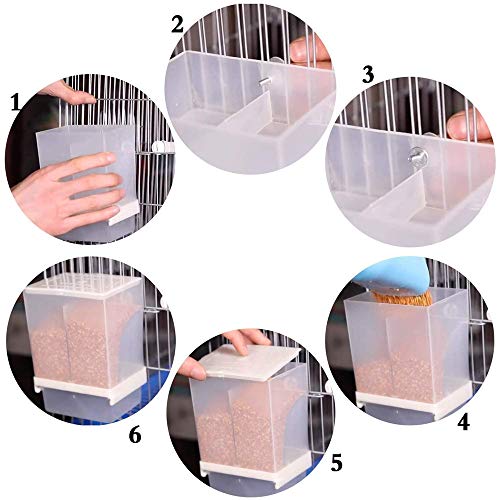 1

2

3

4

5

6