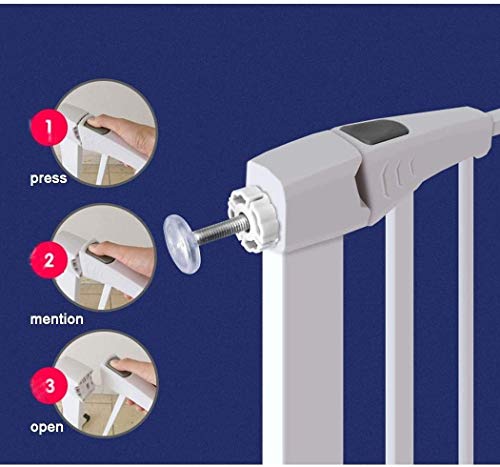 1
press

2
mention

3
open