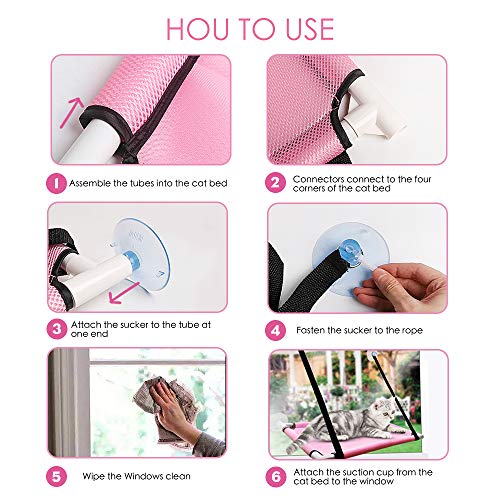 HOU TO USE

1 Assemble the tubes into the cat bed

2 Connectors connect to the four corners of the cat bed

3 Attach the sucker to the tube at one end

4 Fasten the sucker to the rope

5 Wipe the Windows clean

6 Attach the suction cup from the cat bed to the window