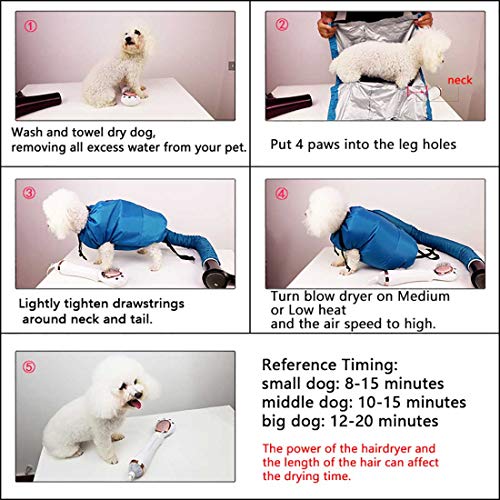 ①

Wash and towel dry dog, removing all excess water from your pet.

②

neck

Put 4 paws into the leg holes

③

Lightly tighten drawstrings around neck and tail.

④

Turn blow dryer on Medium or Low heat and the air speed to high.

⑤

Reference Timing:
small dog: 8-15 minutes
middle dog: 10-15 minutes
big dog: 12-20 minutes

The power of the hairdryer and the length of the hair can affect the drying time.